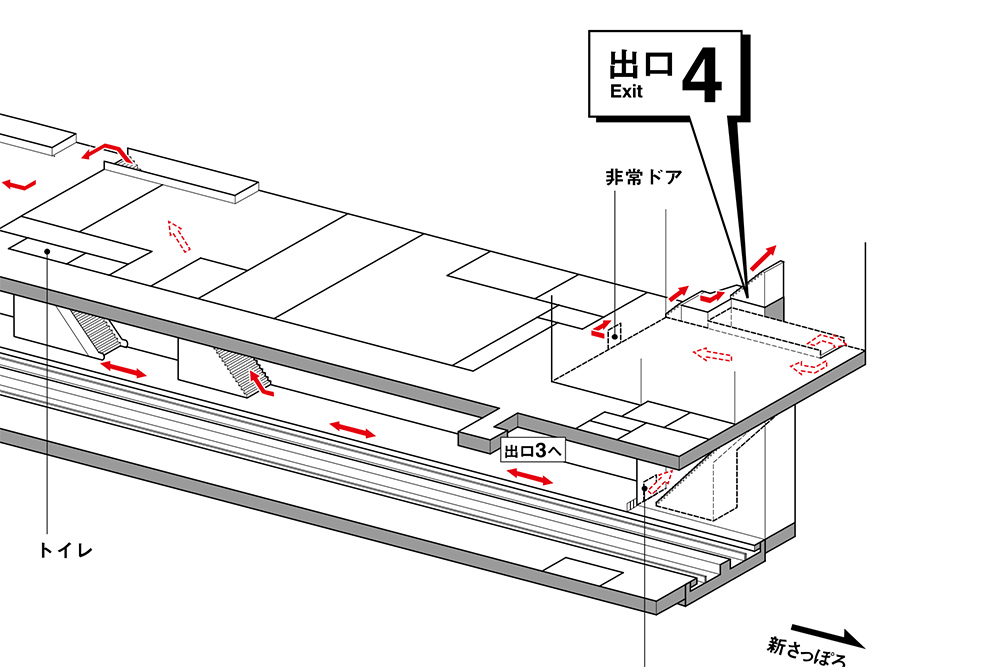 出口
Exit
4

非常ドア

出口3へ

トイレ

新さっぽろ